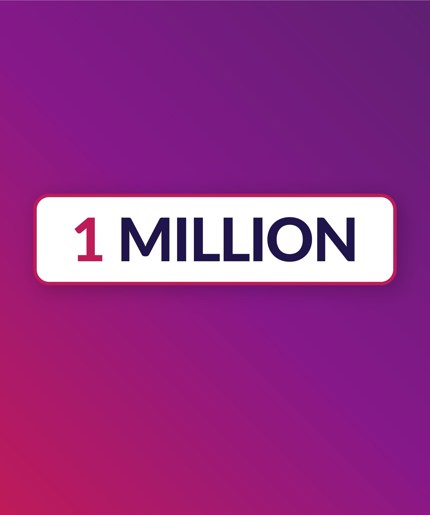 1 MILLION